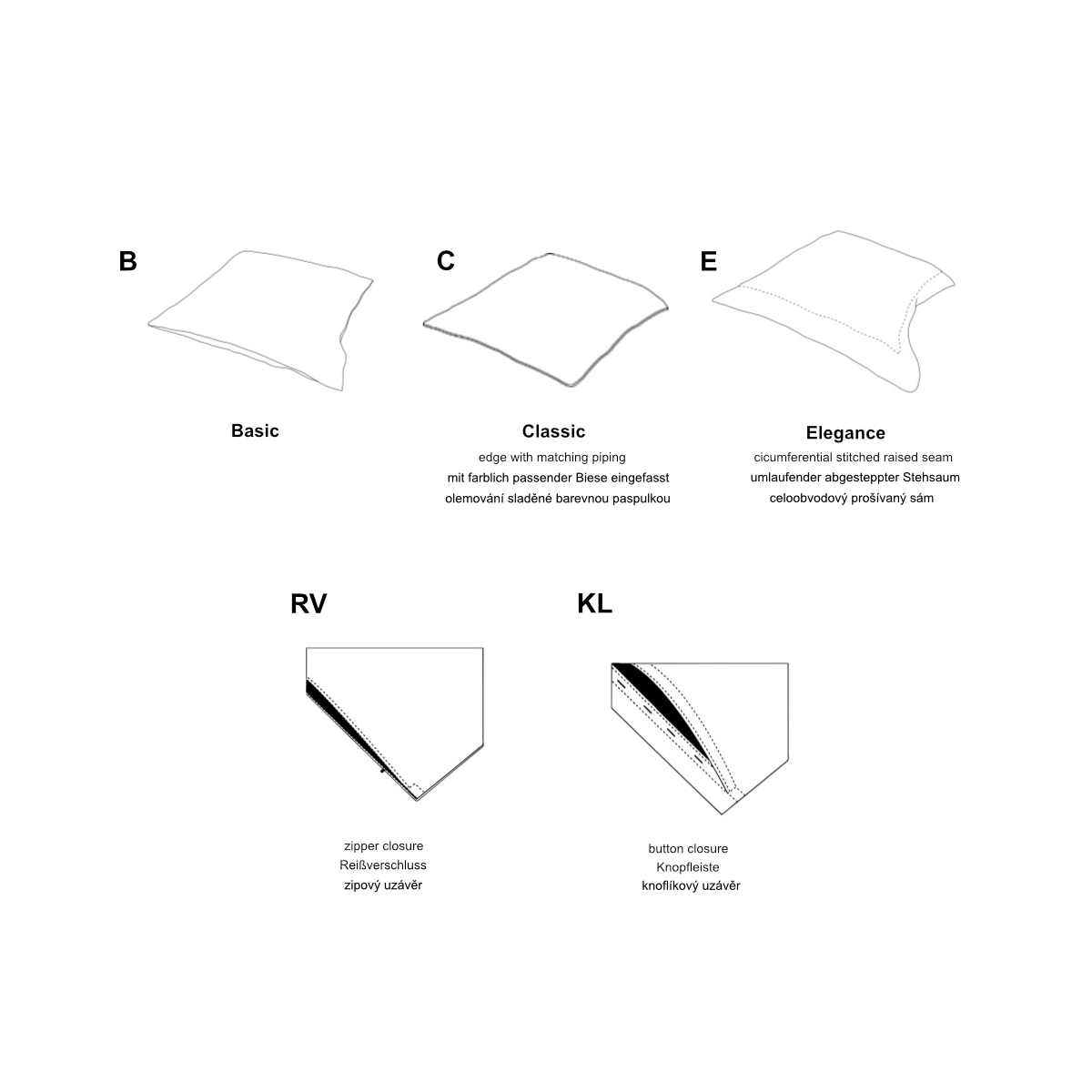 B

Basic

C

Classic

edge with matching piping
mit farblich passender Biese eingefasst
olemování sladěné barevnou paspulkou

E

Elegance

cicumferential stitched raised seam
umlaufender abgesteppter Stehsaum
celoobvodový prošívaný sám

RV

zipper closure
Reißverschluss
zipový uzávěr

KL

button closure
Knopfleiste
knoflíkový uzávěr